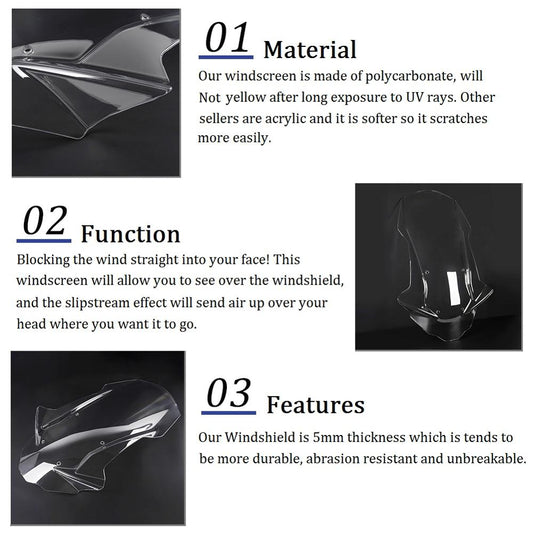 01 Material

Our windscreen is made of polycarbonate, will Not yellow after long exposure to UV rays. Other sellers are acrylic and it is softer so it scratches more easily.

02 Function

Blocking the wind straight into your face! This windscreen will allow you to see over the windshield, and the slipstream effect will send air up over your head where you want it to go.

03 Features

Our Windshield is 5mm thickness which is tends to be more durable, abrasion resistant and unbreakable.