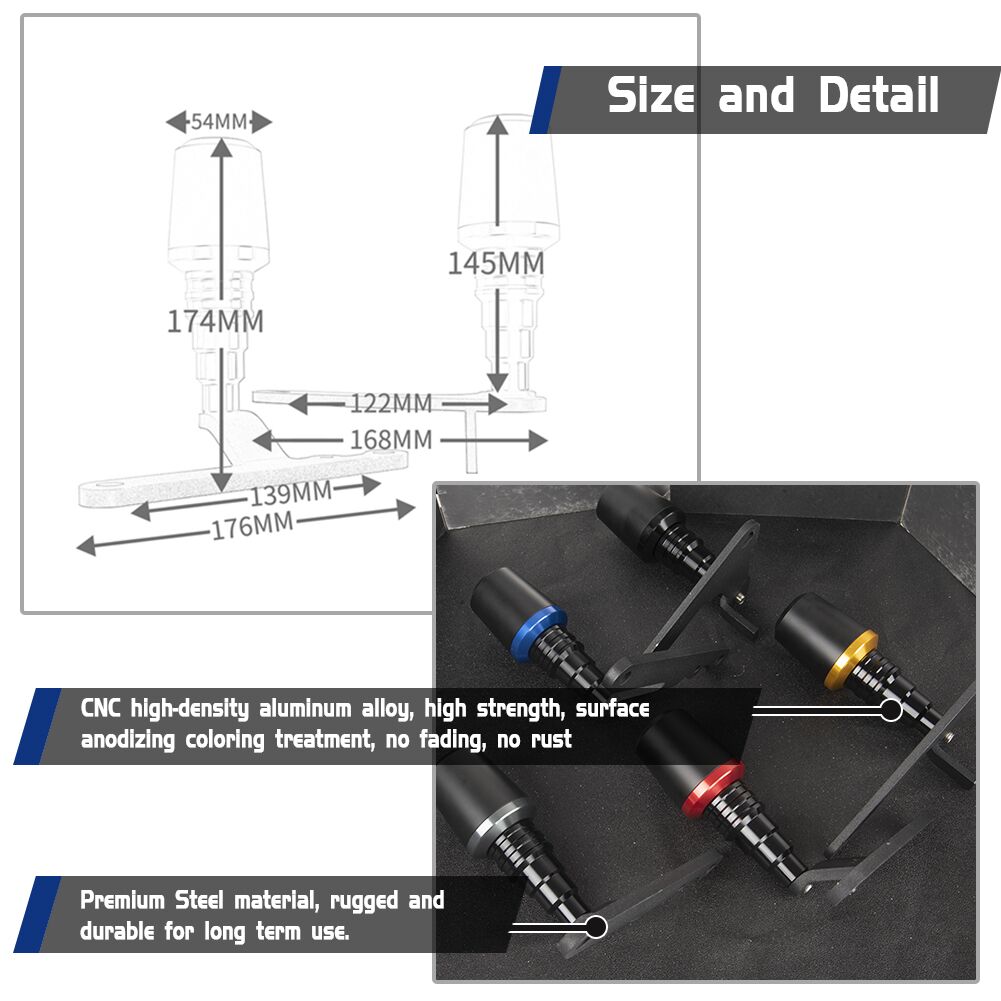 Size and Detail

54MM

174MM

145MM

122MM

168MM

139MM

176MM

CNC high-density aluminum alloy, high strength, surface anodizing coloring treatment, no fading, no rust

Premium Steel material, rugged and durable for long term use.